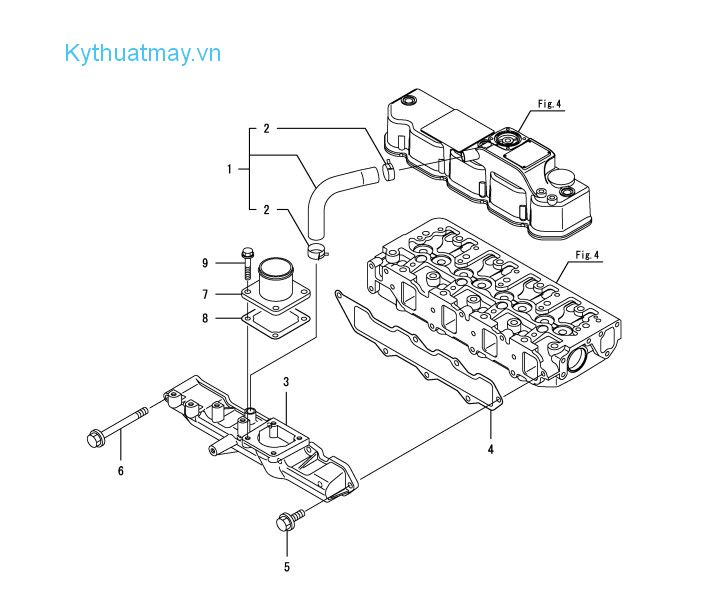 Kythuatmay.vn

Fig. 4

2

1

2

9

7

8

Fig. 4

3

6

4

5